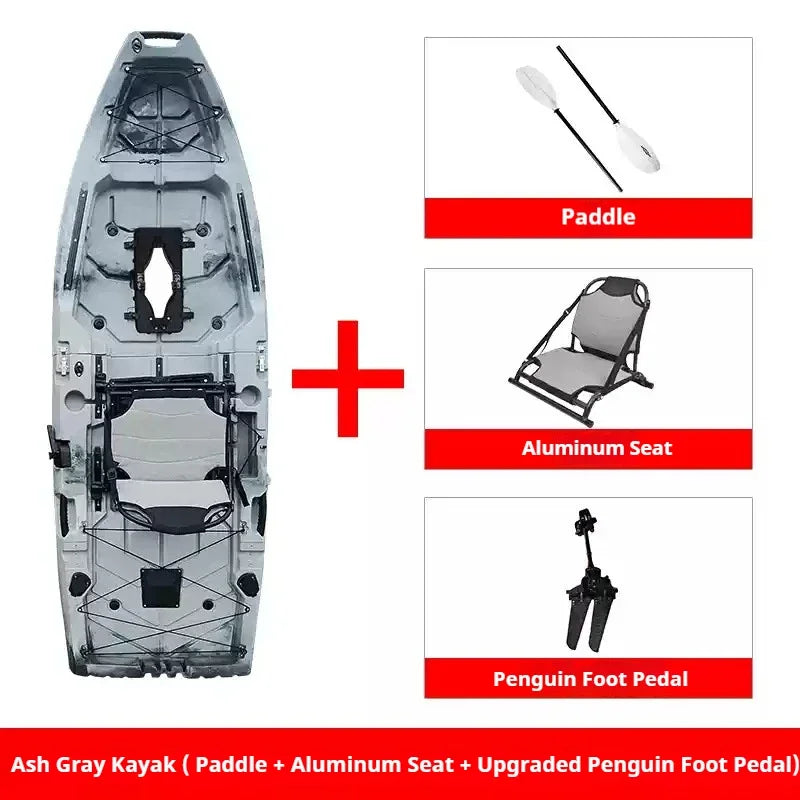 Paddle

Aluminum Seat

Penguin Foot Pedal

Ash Gray Kayak ( Paddle + Aluminum Seat + Upgraded Penguin Foot Pedal)