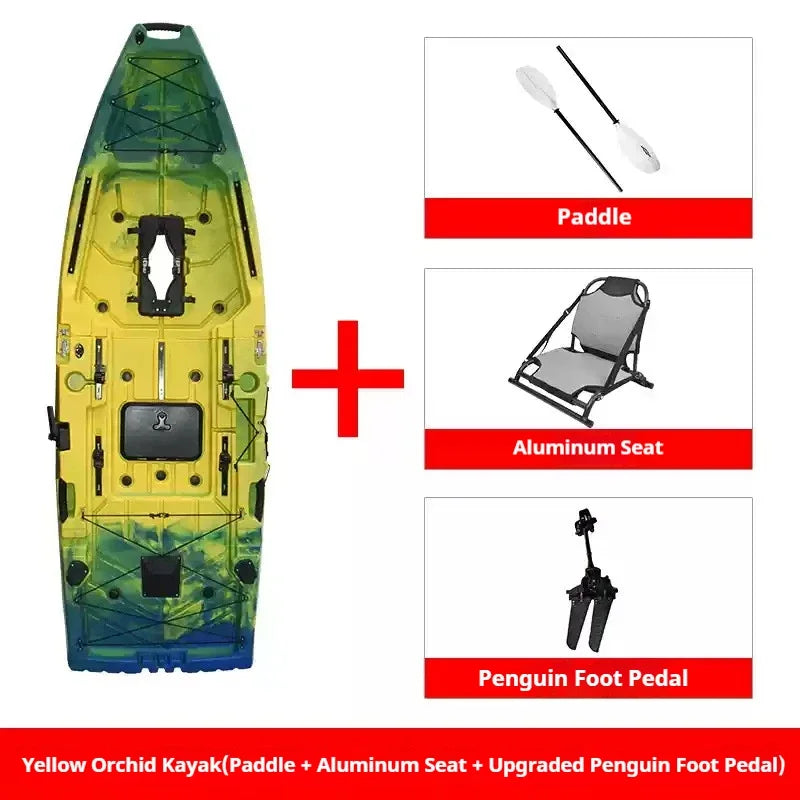 Paddle

Aluminum Seat

Penguin Foot Pedal

Yellow Orchid Kayak(Paddle + Aluminum Seat + Upgraded Penguin Foot Pedal)